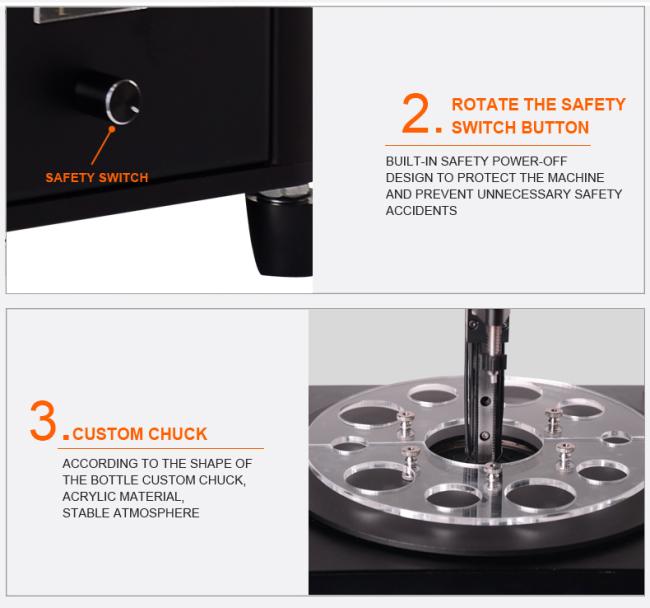 SAFETY SWITCH

2. ROTATE THE SAFETY SWITCH BUTTON

BUILT-IN SAFETY POWER-OFF DESIGN TO PROTECT THE MACHINE AND PREVENT UNNECESSARY SAFETY ACCIDENTS

3. CUSTOM CHUCK

ACCORDING TO THE SHAPE OF THE BOTTLE CUSTOM CHUCK,
ACRYLIC MATERIAL,
STABLE ATMOSPHERE