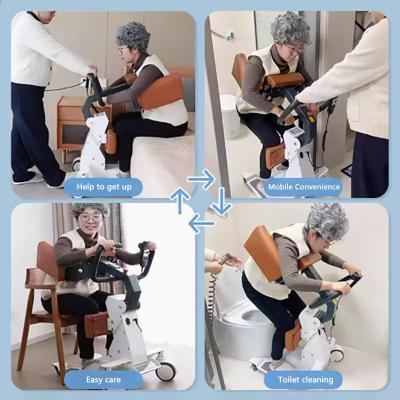 Help to get up

Mobile Convenience

Easy care

Toilet cleaning