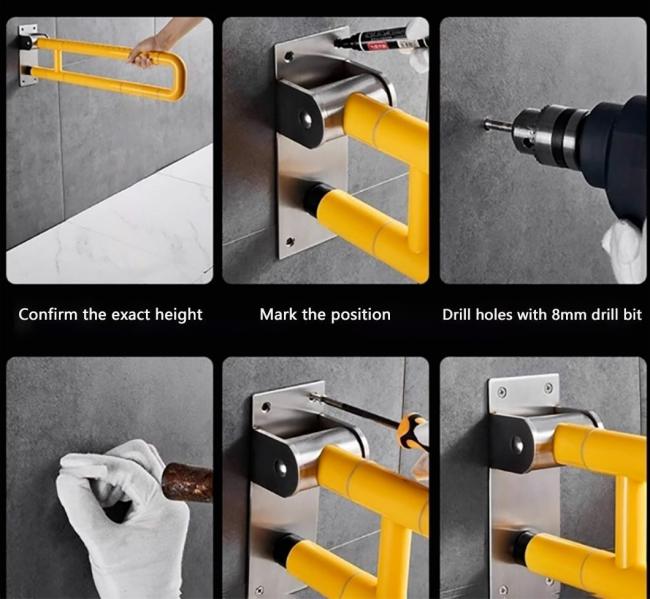 Confirm the exact height

Mark the position

Drill holes with 8mm drill bit