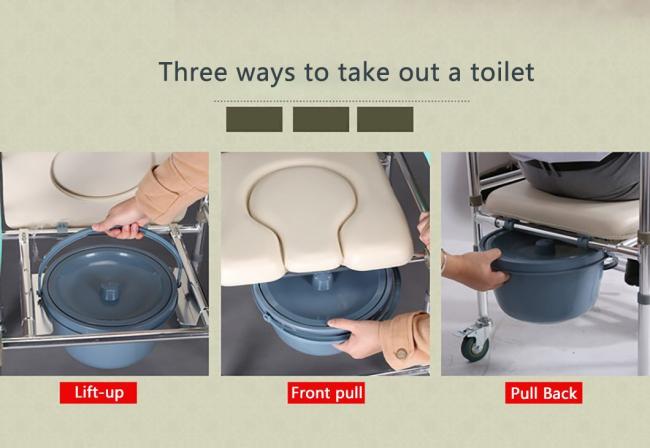 Three ways to take out a toilet

Lift-up

Front pull

Pull Back