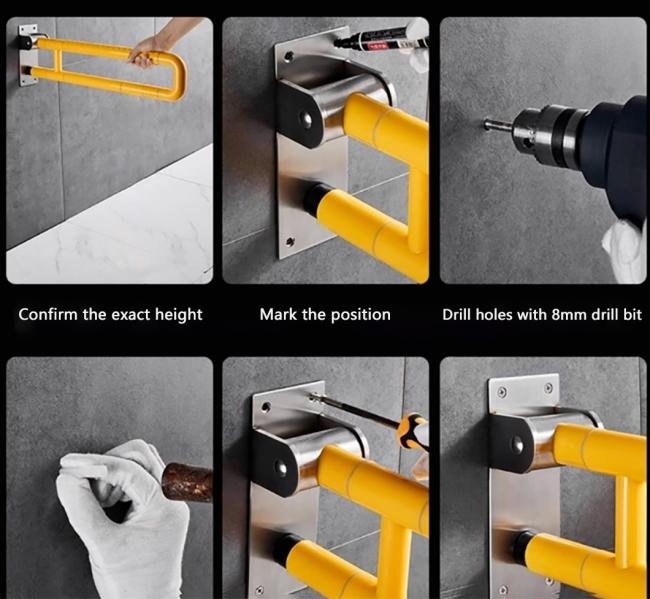 Confirm the exact height

Mark the position

Drill holes with 8mm drill bit