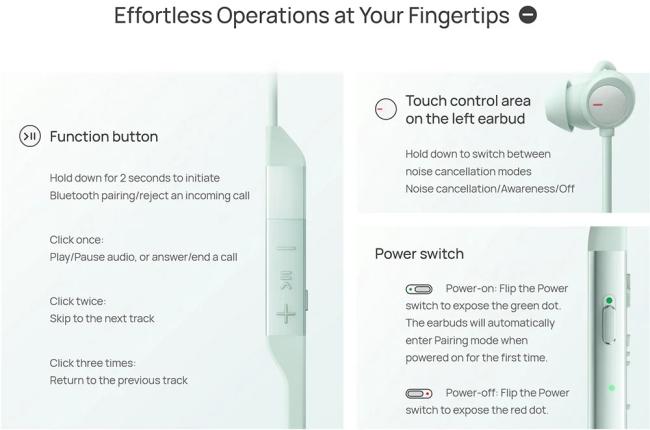 Effortless Operations at Your Fingertips

Function button

Hold down for 2 seconds to initiate Bluetooth pairing/reject an incoming call

Click once:
Play/Pause audio, or answer/end a call

Click twice:
Skip to the next track

Click three times:
Return to the previous track

Touch control area on the left earbud

Hold down to switch between noise cancellation modes
Noise cancellation/Awareness/Off

Power switch

Power-on: Flip the Power switch to expose the green dot. The earbuds will automatically enter Pairing mode when powered on for the first time.

Power-off: Flip the Power switch to expose the red dot.