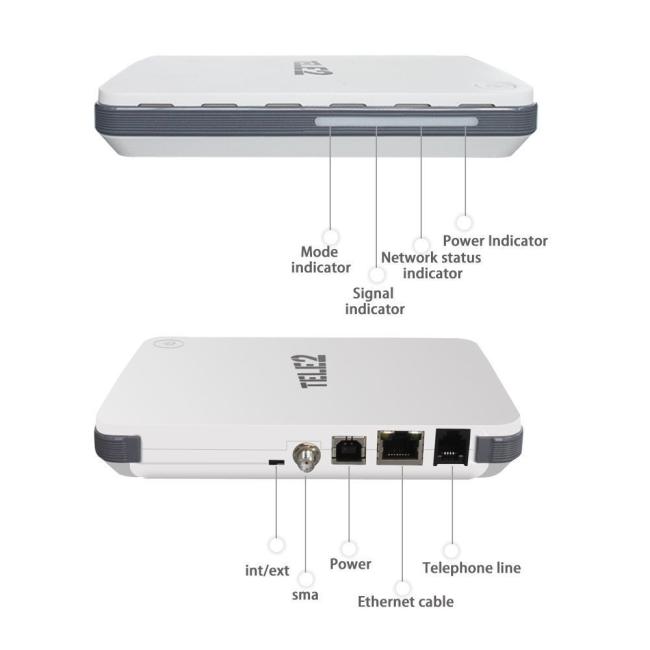 TELE2

Mode indicator

Signal indicator

Network status indicator

Power Indicator

TELE2

int/ext

sma

Power

Ethernet cable

Telephone line