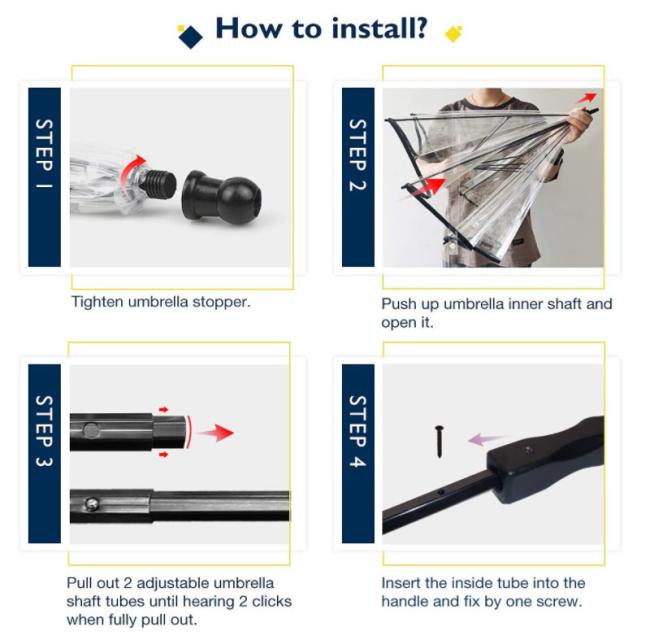 How to install?

STEP 1

Tighten umbrella stopper.

STEP 2

Push up umbrella inner shaft and open it.

STEP 3

Pull out 2 adjustable umbrella shaft tubes until hearing 2 clicks when fully pull out.

STEP 4

Insert the inside tube into the handle and fix by one screw.