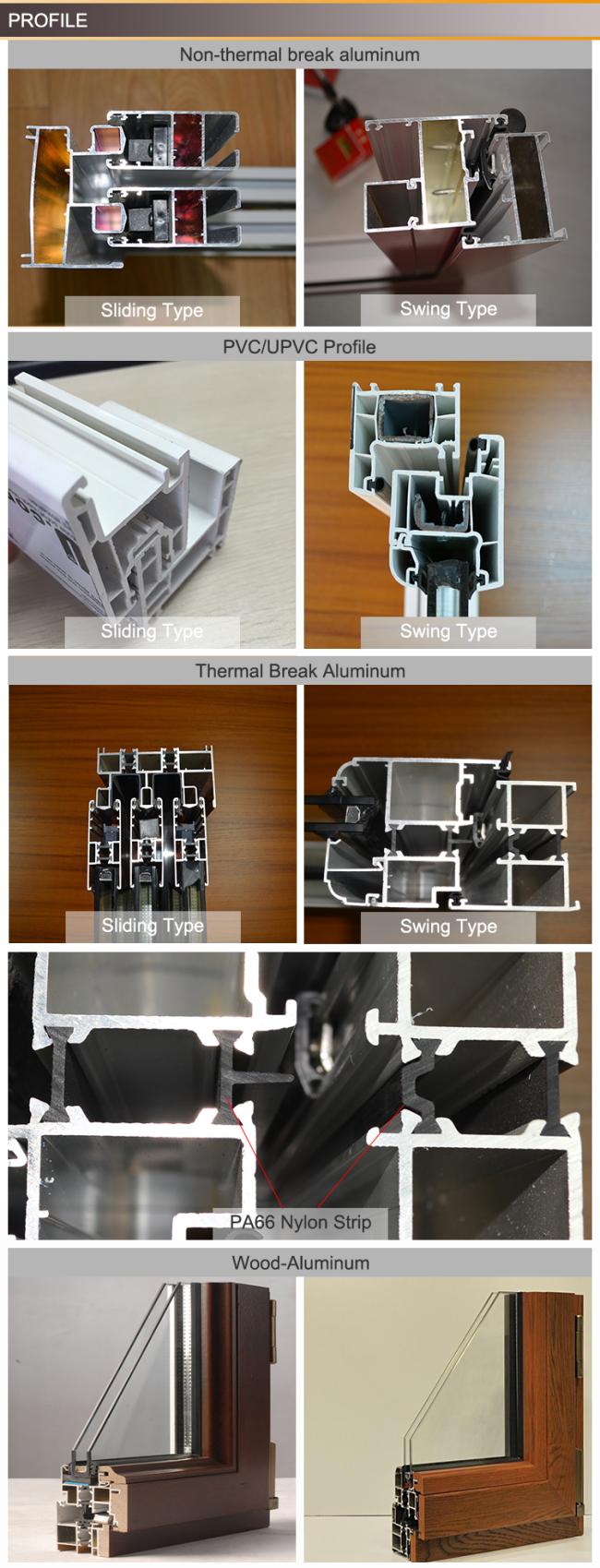 PROFILE

Non-thermal break aluminum

Sliding Type

Swing Type

PVC/UPVC Profile

Sliding Type

Swing Type

Thermal Break Aluminum

Sliding Type

Swing Type

PA66 Nylon Strip

Wood-Aluminum