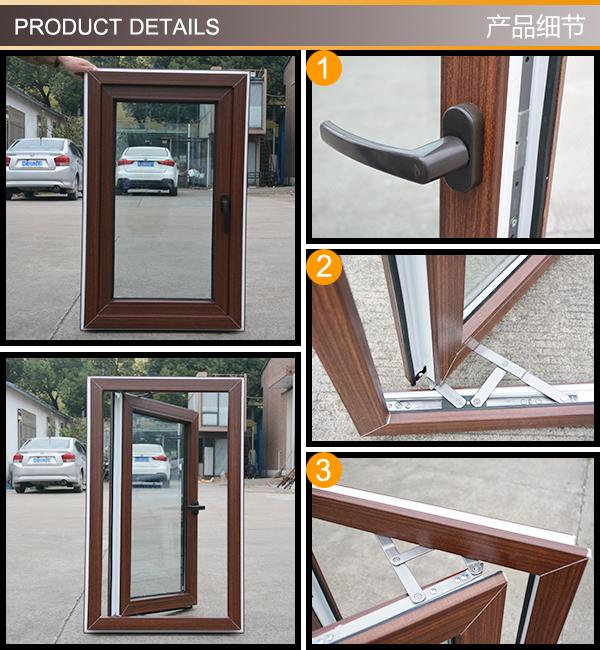 PRODUCT DETAILS 产品细节

1

2

3