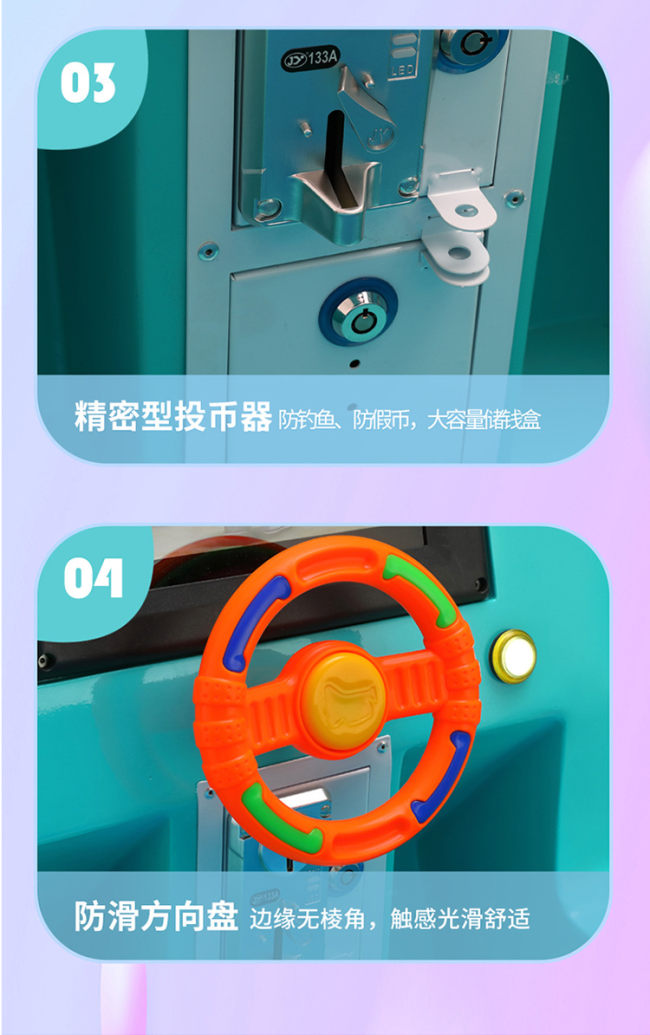 03

JY 133A

LED

精密型投币器 防钓鱼、防假币，大容量储钱盒

04

防滑方向盘 边缘无棱角，触感光滑舒适