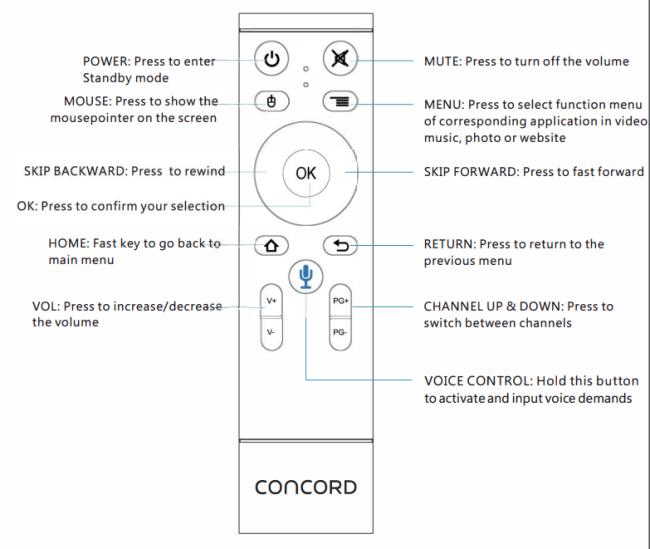 POWER: Press to enter Standby mode

MOUSE: Press to show the mousepointer on the screen

SKIP BACKWARD: Press to rewind

OK: Press to confirm your selection

HOME: Fast key to go back to main menu

VOL: Press to increase/decrease the volume

MUTE: Press to turn off the volume

MENU: Press to select function menu of corresponding application in video music, photo or website

SKIP FORWARD: Press to fast forward

RETURN: Press to return to the previous menu

CHANNEL UP & DOWN: Press to switch between channels

VOICE CONTROL: Hold this button to activate and input voice demands

OK

V+

V-

PG+

PG-

CONCORD