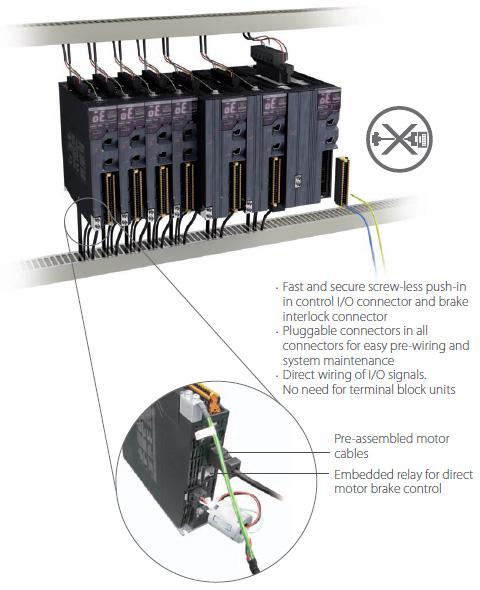 · Fast and secure screw-less push-in in control I/O connector and brake interlock connector
· Pluggable connectors in all connectors for easy pre-wiring and system maintenance
· Direct wiring of I/O signals. No need for terminal block units

Pre-assembled motor cables

Embedded relay for direct motor brake control