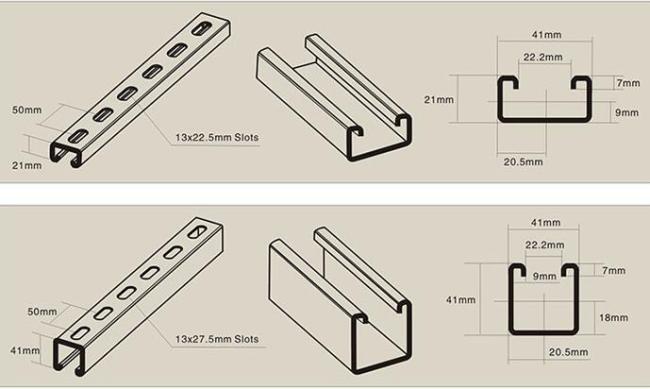 50mm
21mm
13x22.5mm Slots
41mm
22.2mm
21mm
7mm
9mm
20.5mm

50mm
41mm
13x27.5mm Slots
41mm
22.2mm
9mm
7mm
41mm
18mm
20.5mm