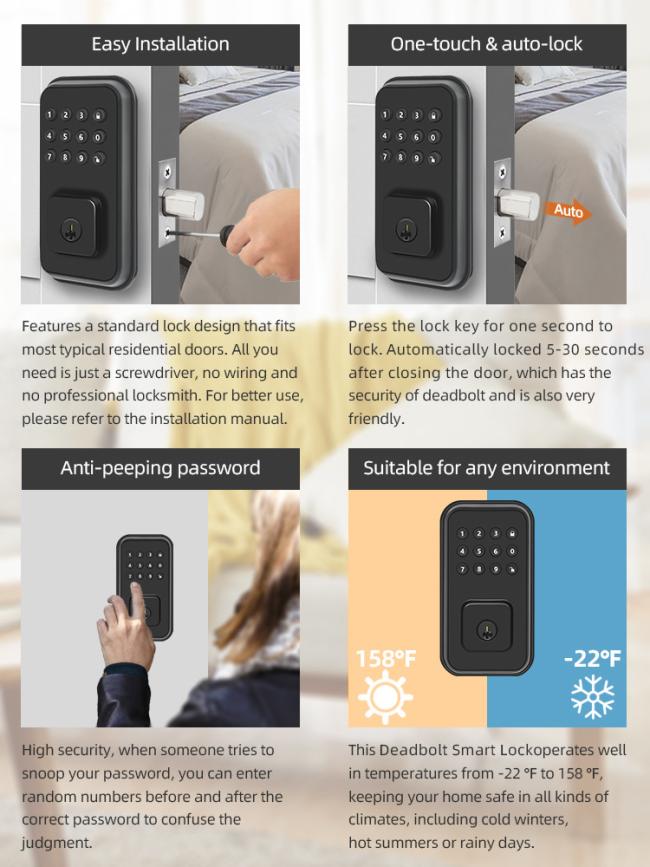 Easy Installation

1 2 3
4 5 6 0
7 8 9

Features a standard lock design that fits most typical residential doors. All you need is just a screwdriver, no wiring and no professional locksmith. For better use, please refer to the installation manual.

One-touch & auto-lock

1 2 3
4 5 6 0
7 8 9

Auto

Press the lock key for one second to lock. Automatically locked 5-30 seconds after closing the door, which has the security of deadbolt and is also very friendly.

Anti-peeping password

High security, when someone tries to snoop your password, you can enter random numbers before and after the correct password to confuse the judgment.

Suitable for any environment

1 2 3
4 5 6 0
7 8 9

158°F

-22°F

This Deadbolt Smart Lockoperates well in temperatures from -22 °F to 158 °F, keeping your home safe in all kinds of climates, including cold winters, hot summers or rainy days.