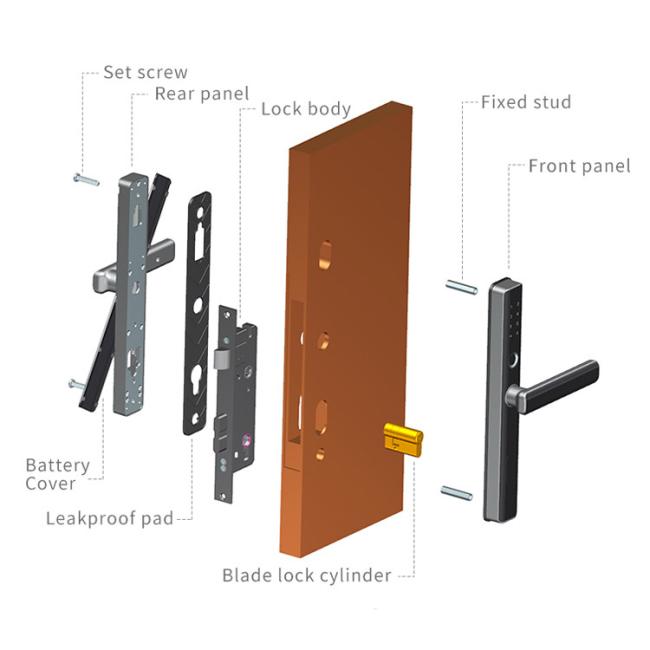 Set screw
Rear panel
Lock body
Fixed stud
Front panel
Battery Cover
Leakproof pad
Blade lock cylinder