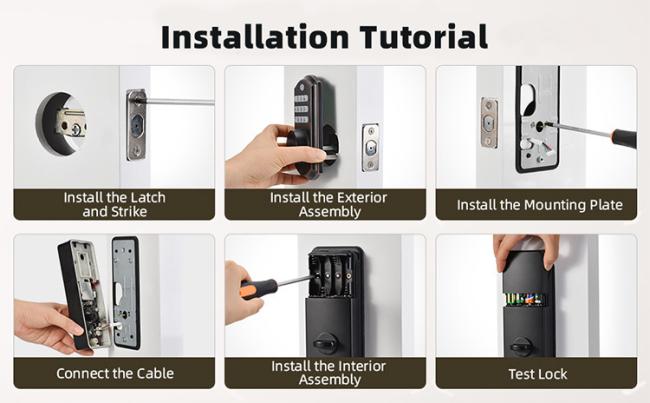 Installation Tutorial

Install the Latch and Strike

Install the Exterior Assembly

Install the Mounting Plate

Connect the Cable

Install the Interior Assembly

Test Lock