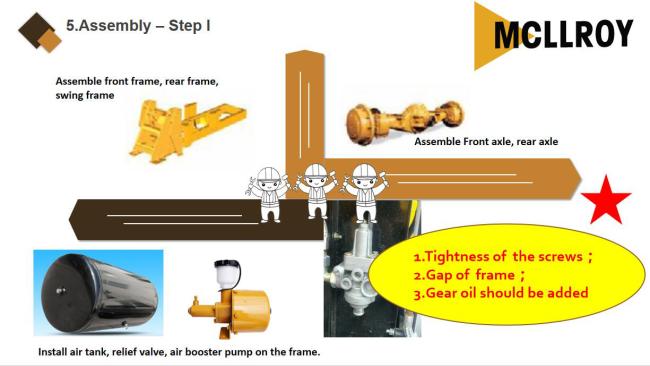 5.Assembly – Step I

MCLLROY

Assemble front frame, rear frame, swing frame

Assemble Front axle, rear axle

1.Tightness of the screws；
2.Gap of frame；
3.Gear oil should be added

Install air tank, relief valve, air booster pump on the frame.