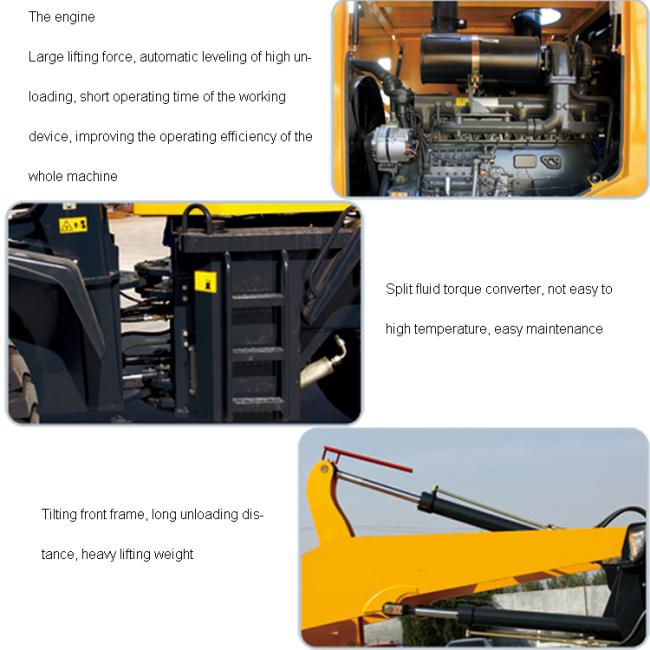 The engine

Large lifting force, automatic leveling of high unloading, short operating time of the working device, improving the operating efficiency of the whole machine

Split fluid torque converter, not easy to high temperature, easy maintenance

Tilting front frame, long unloading distance, heavy lifting weight