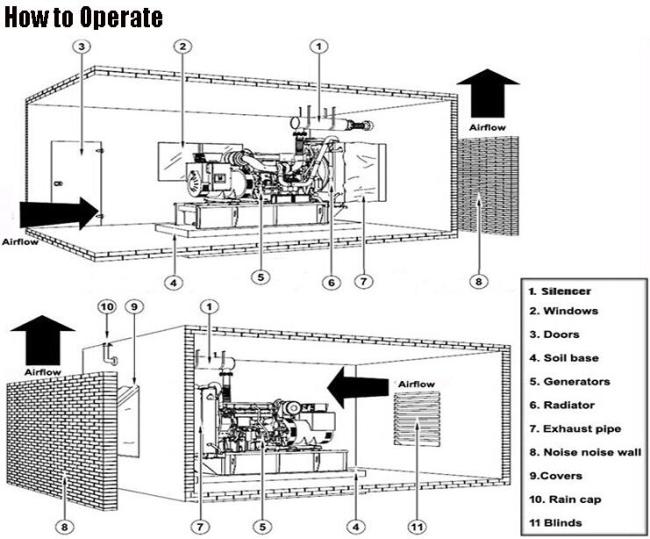 How to Operate

3
2
1
Airflow
Airflow
4
5
6
7
8

10
9
1
Airflow
Airflow
8
7
5
4
11

1. Silencer
2. Windows
3. Doors
4. Soil base
5. Generators
6. Radiator
7. Exhaust pipe
8. Noise noise wall
9.Covers
10. Rain cap
11 Blinds