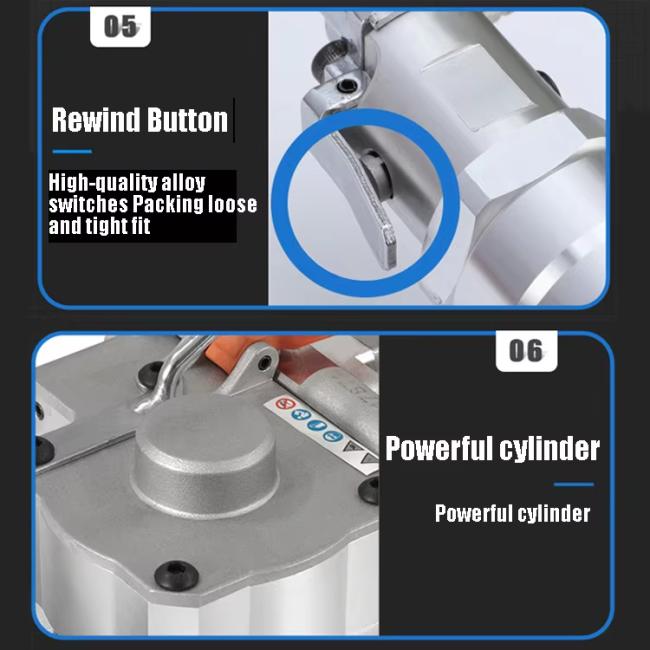 05

Rewind Button

High-quality alloy switches Packing loose and tight fit

06

Powerful cylinder

Powerful cylinder