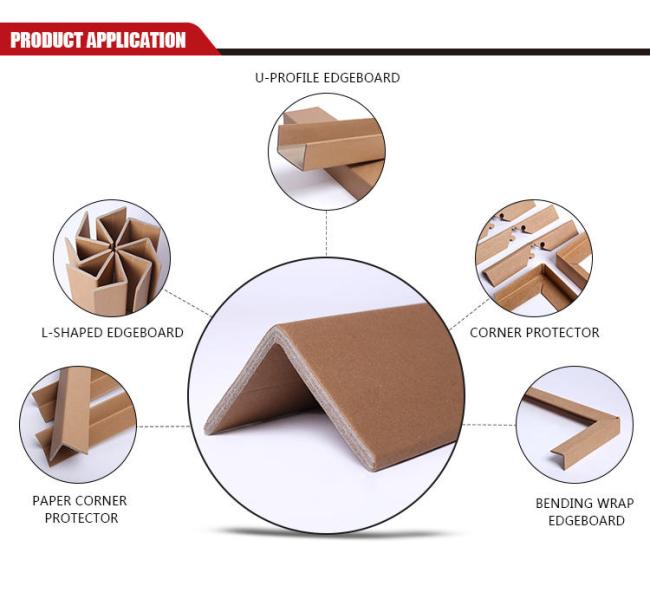 PRODUCT APPLICATION

U-PROFILE EDGEBOARD

L-SHAPED EDGEBOARD

CORNER PROTECTOR

PAPER CORNER PROTECTOR

BENDING WRAP EDGEBOARD