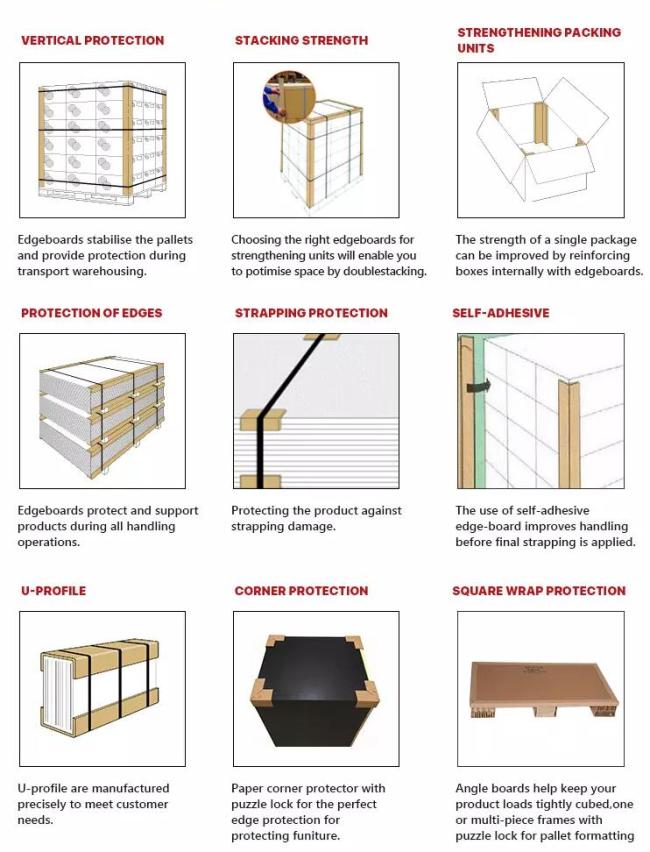 VERTICAL PROTECTION

Edgeboards stabilise the pallets and provide protection during transport warehousing.

STACKING STRENGTH

Choosing the right edgeboards for strengthening units will enable you to potimise space by doublestacking.

STRENGTHENING PACKING UNITS

The strength of a single package can be improved by reinforcing boxes internally with edgeboards.

PROTECTION OF EDGES

Edgeboards protect and support products during all handling operations.

STRAPPING PROTECTION

Protecting the product against strapping damage.

SELF-ADHESIVE

The use of self-adhesive edge-board improves handling before final strapping is applied.

U-PROFILE

U-profile are manufactured precisely to meet customer needs.

CORNER PROTECTION

Paper corner protector with puzzle lock for the perfect edge protection for protecting funiture.

SQUARE WRAP PROTECTION

Angle boards help keep your product loads tightly cubed,one or multi-piece frames with puzzle lock for pallet formatting