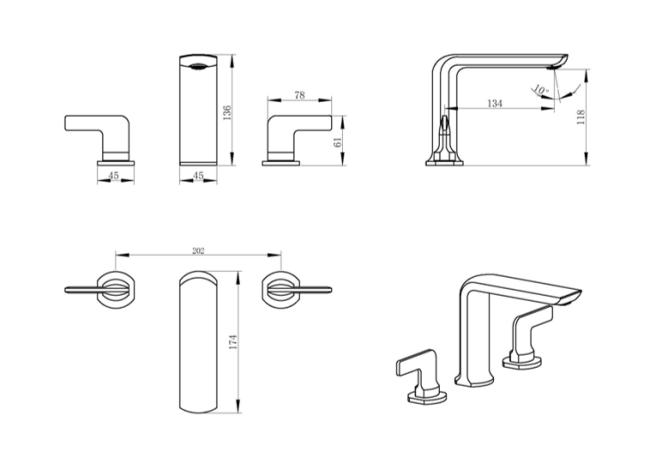 136
78
61
45
45
10°
134
118
202
174