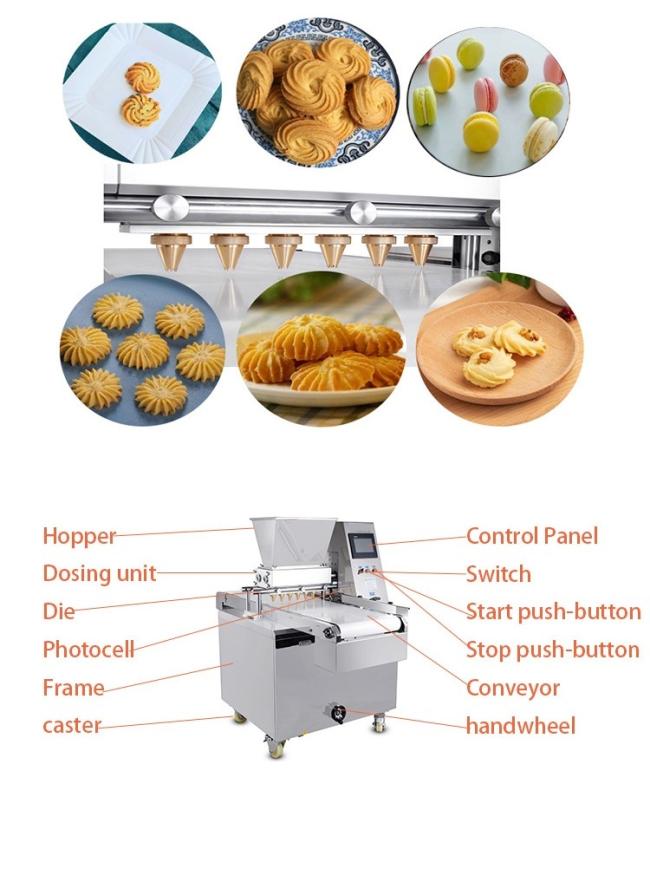 Hopper
Dosing unit
Die
Photocell
Frame
caster

Control Panel
Switch
Start push-button
Stop push-button
Conveyor
handwheel