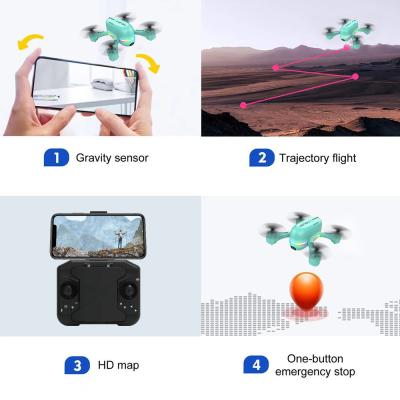 1 Gravity sensor

2 Trajectory flight

3 HD map

4 One-button emergency stop