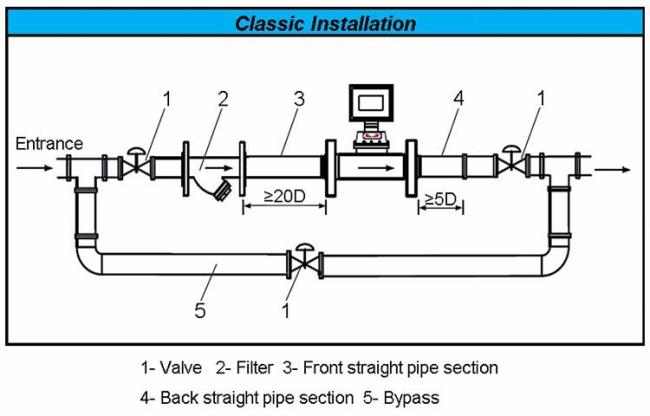 Classic Installation

1 2 3 4 1

Entrance

≥20D ≥5D

5 1

1- Valve 2- Filter 3- Front straight pipe section

4- Back straight pipe section 5- Bypass