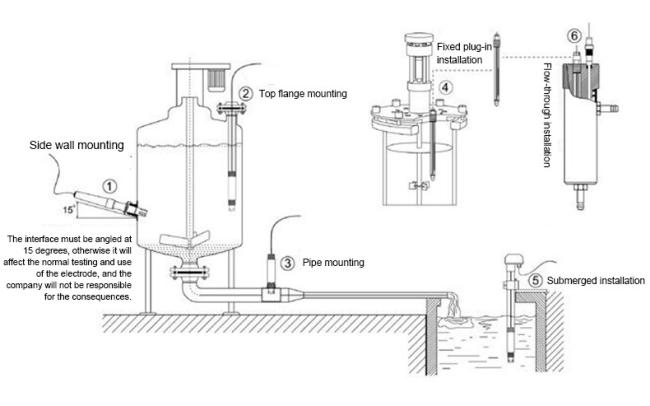 Side wall mounting

① 15°

The interface must be angled at 15 degrees, otherwise it will affect the normal testing and use of the electrode, and the company will not be responsible for the consequences.

② Top flange mounting

③ Pipe mounting

Fixed plug-in installation

④

⑥ Flow-through installation

⑤ Submerged installation