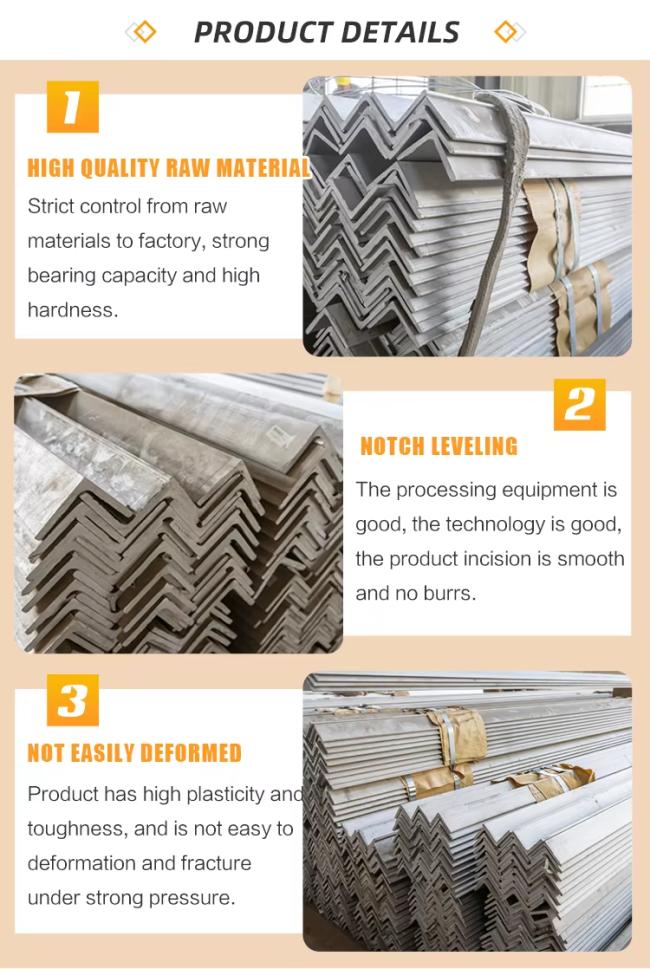 PRODUCT DETAILS

1

HIGH QUALITY RAW MATERIAL

Strict control from raw materials to factory, strong bearing capacity and high hardness.

2

NOTCH LEVELING

The processing equipment is good, the technology is good, the product incision is smooth and no burrs.

3

NOT EASILY DEFORMED

Product has high plasticity and toughness, and is not easy to deformation and fracture under strong pressure.