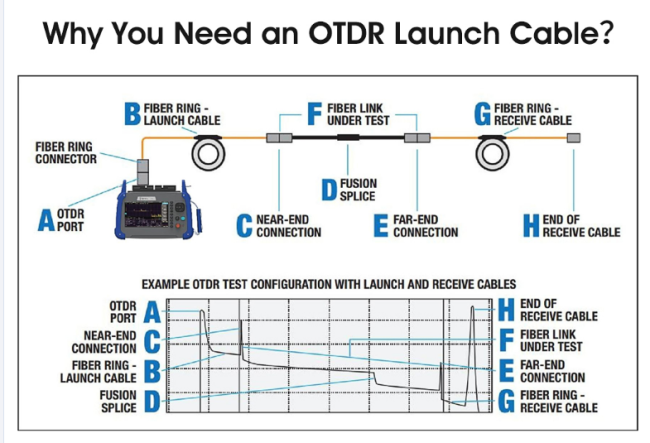 Why You Need an OTDR Launch Cable?

B FIBER RING - LAUNCH CABLE

F FIBER LINK UNDER TEST

G FIBER RING - RECEIVE CABLE

FIBER RING CONNECTOR

D FUSION SPLICE

A OTDR PORT

C NEAR-END CONNECTION

E FAR-END CONNECTION

H END OF RECEIVE CABLE

EXAMPLE OTDR TEST CONFIGURATION WITH LAUNCH AND RECEIVE CABLES

OTDR PORT A

NEAR-END CONNECTION C

FIBER RING - LAUNCH CABLE B

FUSION SPLICE D

H END OF RECEIVE CABLE

F FIBER LINK UNDER TEST

E FAR-END CONNECTION

G FIBER RING - RECEIVE CABLE