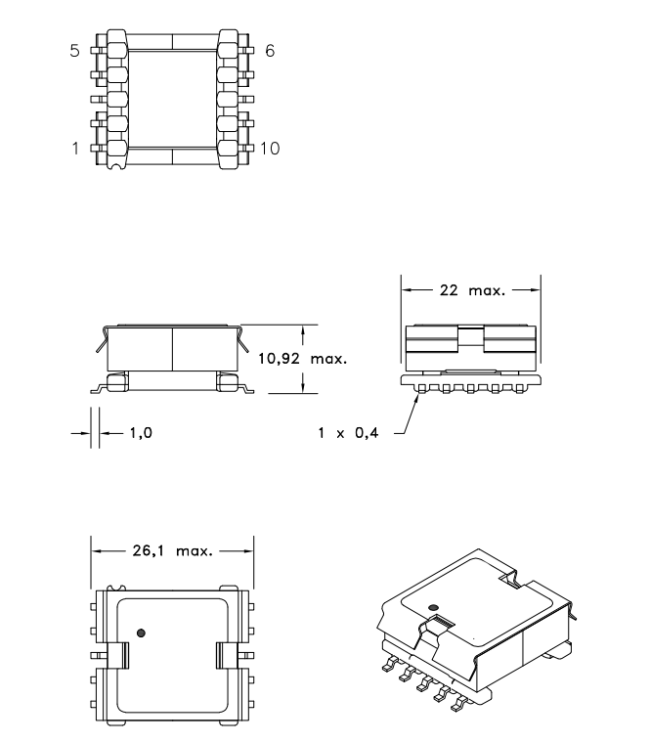 5
6
1
10

22 max.

10,92 max.

1,0

1 x 0,4

26,1 max.