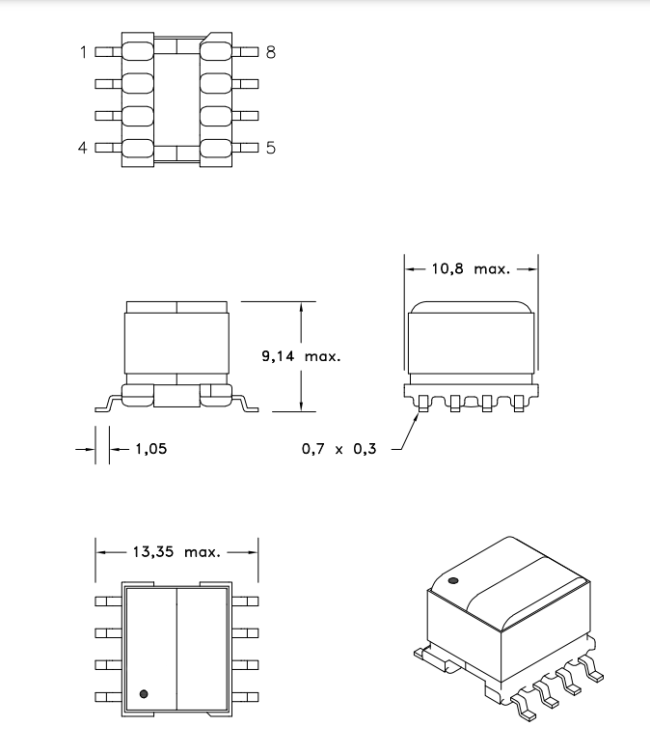 1
8
4
5

10,8 max.

9,14 max.

1,05

0,7 x 0,3

13,35 max.