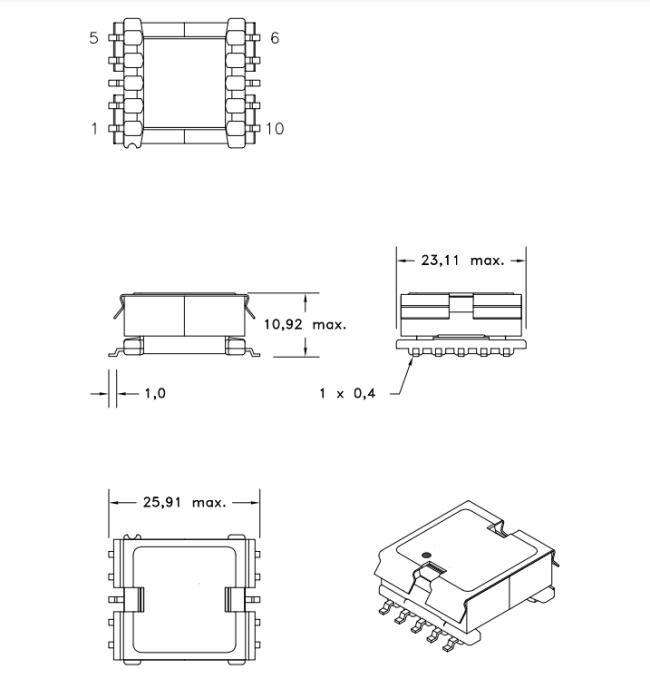 5
6
1
10
23,11 max.
10,92 max.
1,0
1 x 0,4
25,91 max.