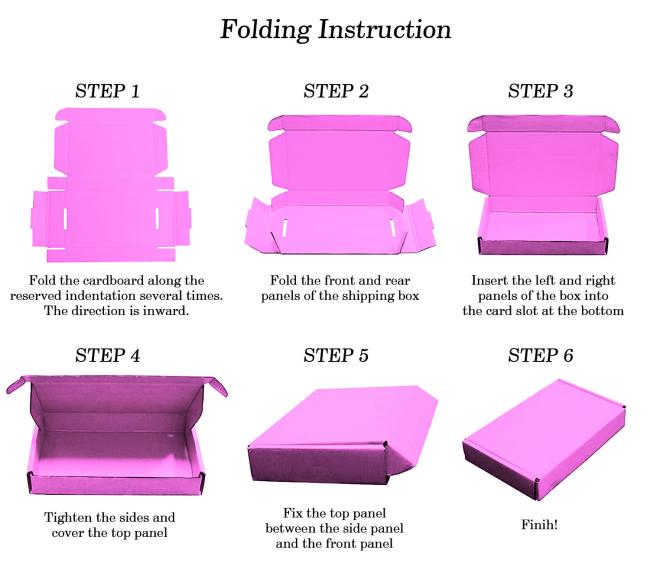 Folding Instruction

STEP 1

Fold the cardboard along the reserved indentation several times. The direction is inward.

STEP 2

Fold the front and rear panels of the shipping box

STEP 3

Insert the left and right panels of the box into the card slot at the bottom

STEP 4

Tighten the sides and cover the top panel

STEP 5

Fix the top panel between the side panel and the front panel

STEP 6

Finih!