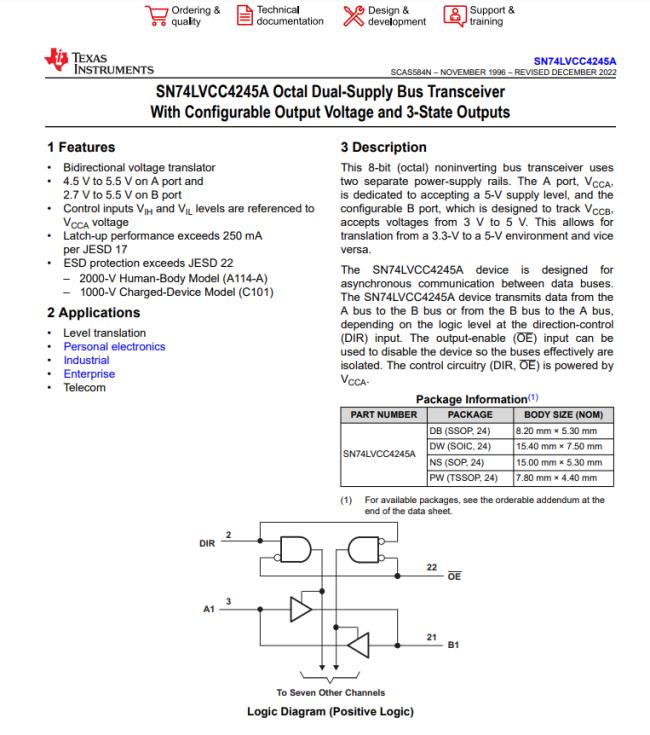 Ordering & quality
Technical documentation
Design & development
Support & training

TEXAS INSTRUMENTS

SN74LVCC4245A
SCAS584N – NOVEMBER 1996 – REVISED DECEMBER 2022

SN74LVCC4245A Octal Dual-Supply Bus Transceiver With Configurable Output Voltage and 3-State Outputs

1 Features

• Bidirectional voltage translator
• 4.5 V to 5.5 V on A port and 2.7 V to 5.5 V on B port
• Control inputs $V_{IH}$ and $V_{IL}$ levels are referenced to $V_{CCA}$ voltage
• Latch-up performance exceeds 250 mA per JESD 17
• ESD protection exceeds JESD 22
– 2000-V Human-Body Model (A114-A)
– 1000-V Charged-Device Model (C101)

2 Applications

• Level translation
• Personal electronics
• Industrial
• Enterprise
• Telecom

3 Description

This 8-bit (octal) noninverting bus transceiver uses two separate power-supply rails. The A port, $V_{CCA}$, is dedicated to accepting a 5-V supply level, and the configurable B port, which is designed to track $V_{CCB}$, accepts voltages from 3 V to 5 V. This allows for translation from a 3.3-V to a 5-V environment and vice versa.

The SN74LVCC4245A device is designed for asynchronous communication between data buses. The SN74LVCC4245A device transmits data from the A bus to the B bus or from the B bus to the A bus, depending on the logic level at the direction-control (DIR) input. The output-enable ($\overline{OE}$) input can be used to disable the device so the buses effectively are isolated. The control circuitry (DIR, $\overline{OE}$) is powered by $V_{CCA}$.

Package Information(1)

| PART NUMBER | PACKAGE | BODY SIZE (NOM) |
|---|---|---|
| SN74LVCC4245A | DB (SSOP, 24) | 8.20 mm × 5.30 mm |
| | DW (SOIC, 24) | 15.40 mm × 7.50 mm |
| | NS (SOP, 24) | 15.00 mm × 5.30 mm |
| | PW (TSSOP, 24) | 7.80 mm × 4.40 mm |

(1) For available packages, see the orderable addendum at the end of the data sheet.

DIR 2
22 $\overline{OE}$
A1 3
21 B1
To Seven Other Channels

Logic Diagram (Positive Logic)