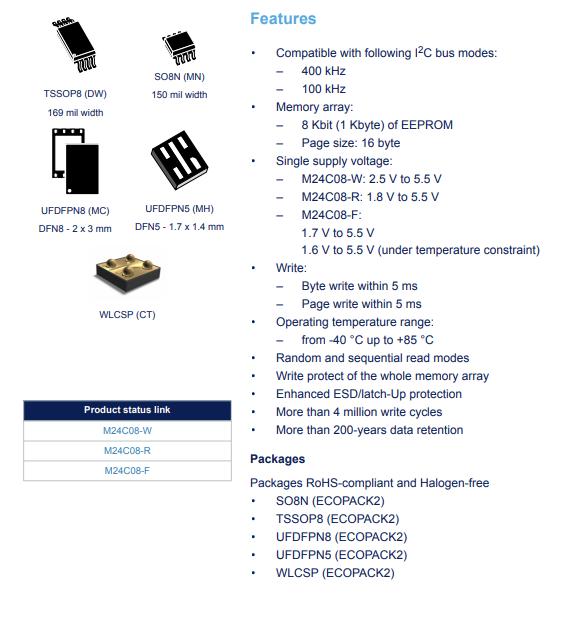 TSSOP8 (DW)
169 mil width

SO8N (MN)
150 mil width

UFDFPN8 (MC)
DFN8 - 2 x 3 mm

UFDFPN5 (MH)
DFN5 - 1.7 x 1.4 mm

WLCSP (CT)

| Product status link |
|---|
| M24C08-W |
| M24C08-R |
| M24C08-F |

Features

• Compatible with following $I^2C$ bus modes:
– 400 kHz
– 100 kHz
• Memory array:
– 8 Kbit (1 Kbyte) of EEPROM
– Page size: 16 byte
• Single supply voltage:
– M24C08-W: 2.5 V to 5.5 V
– M24C08-R: 1.8 V to 5.5 V
– M24C08-F:
1.7 V to 5.5 V
1.6 V to 5.5 V (under temperature constraint)
• Write:
– Byte write within 5 ms
– Page write within 5 ms
• Operating temperature range:
– from -40 °C up to +85 °C
• Random and sequential read modes
• Write protect of the whole memory array
• Enhanced ESD/latch-Up protection
• More than 4 million write cycles
• More than 200-years data retention

Packages

Packages RoHS-compliant and Halogen-free
• SO8N (ECOPACK2)
• TSSOP8 (ECOPACK2)
• UFDFPN8 (ECOPACK2)
• UFDFPN5 (ECOPACK2)
• WLCSP (ECOPACK2)