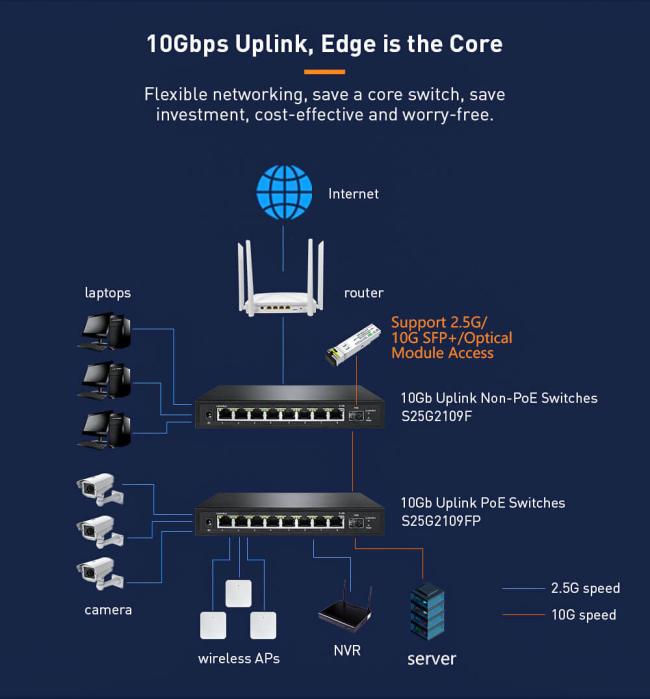 10Gbps Uplink, Edge is the Core

Flexible networking, save a core switch, save investment, cost-effective and worry-free.

Internet

laptops

router

Support 2.5G/
10G SFP+/Optical
Module Access

10Gb Uplink Non-PoE Switches
S25G2109F

10Gb Uplink PoE Switches
S25G2109FP

camera

wireless APs

NVR

server

2.5G speed

10G speed