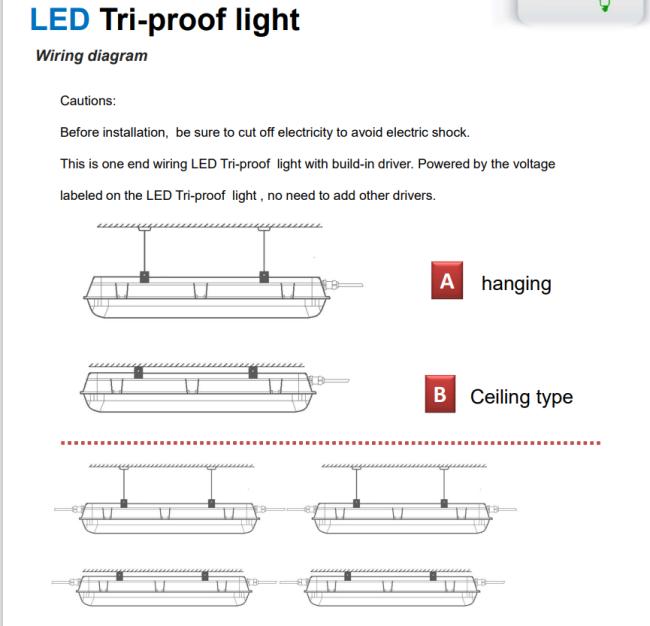 LED Tri-proof light

Wiring diagram

Cautions:

Before installation, be sure to cut off electricity to avoid electric shock.

This is one end wiring LED Tri-proof light with build-in driver. Powered by the voltage labeled on the LED Tri-proof light , no need to add other drivers.

A hanging

B Ceiling type