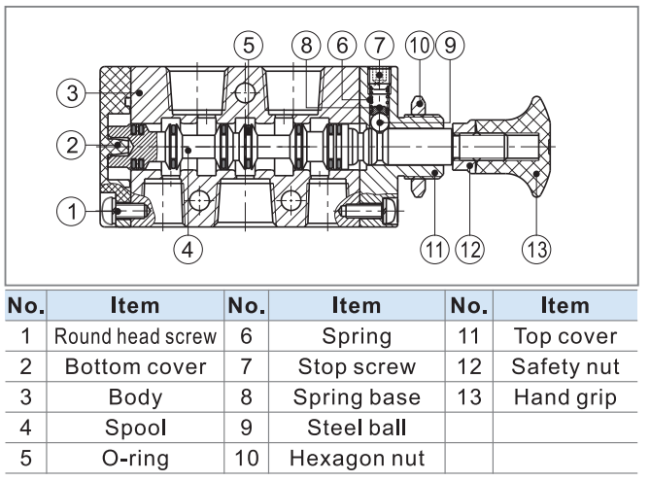 5 8 6 7 10 9
3
2
1
4
11 12 13

| No. | Item | No. | Item | No. | Item |
|---|---|---|---|---|---|
| 1 | Round head screw | 6 | Spring | 11 | Top cover |
| 2 | Bottom cover | 7 | Stop screw | 12 | Safety nut |
| 3 | Body | 8 | Spring base | 13 | Hand grip |
| 4 | Spool | 9 | Steel ball | | |
| 5 | O-ring | 10 | Hexagon nut | | |