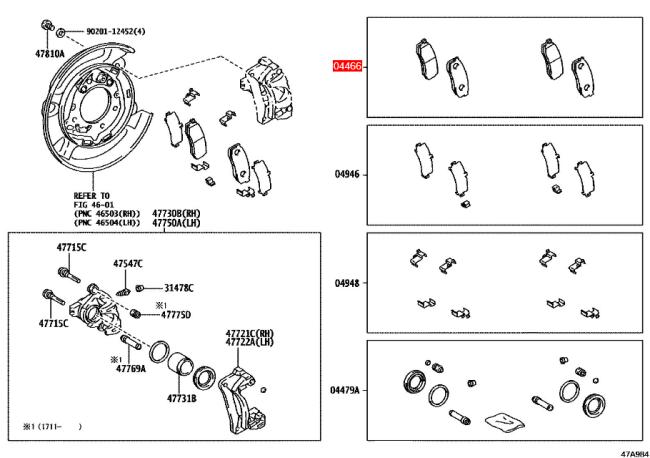 90201-12452(4)
47810A
REFER TO
FIG 46-01
(PNC 46503(RH))
(PNC 46504(LH))
47730B(RH)
47750A(LH)
47715C
47547C
31478C
※1
47775D
47715C
47721C(RH)
47722A(LH)
※1
47769A
47731B
※1 (1711-     )
04466
04946
04948
04479A
47A984