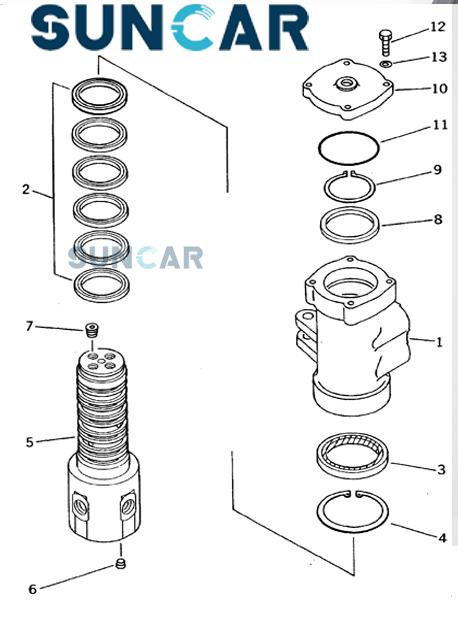 SUNCAR

12
13
10
11
9
8
2
SUNCAR
7
1
5
3
4
6