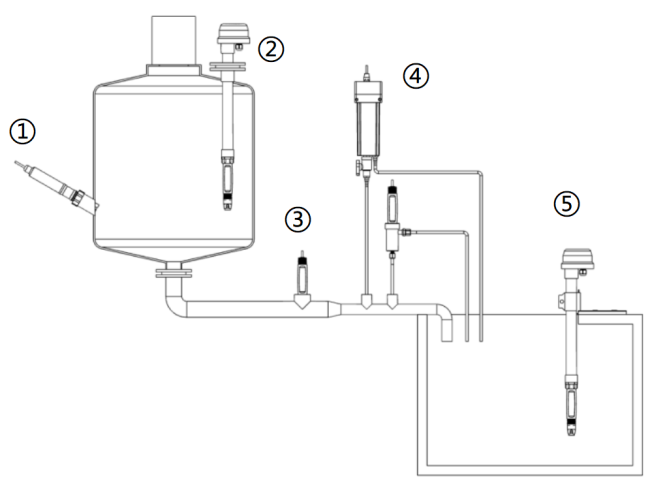 ①
②
③
④
⑤