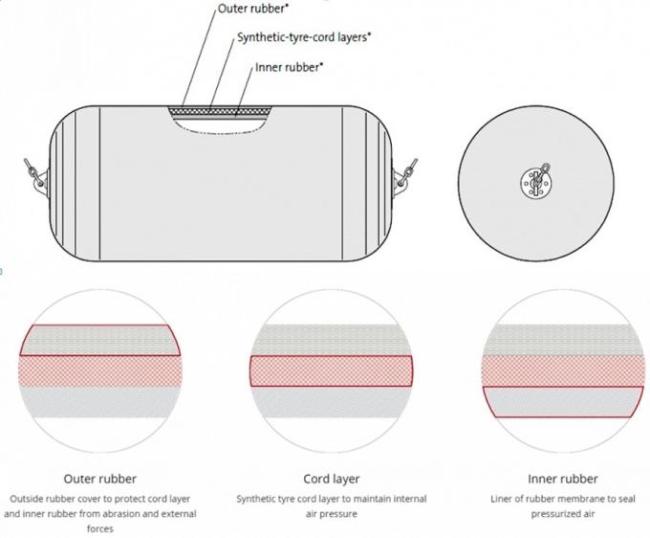 Outer rubber*

Synthetic-tyre-cord layers*

Inner rubber*

Outer rubber

Outside rubber cover to protect cord layer and inner rubber from abrasion and external forces

Cord layer

Synthetic tyre cord layer to maintain internal air pressure

Inner rubber

Liner of rubber membrane to seal pressurized air