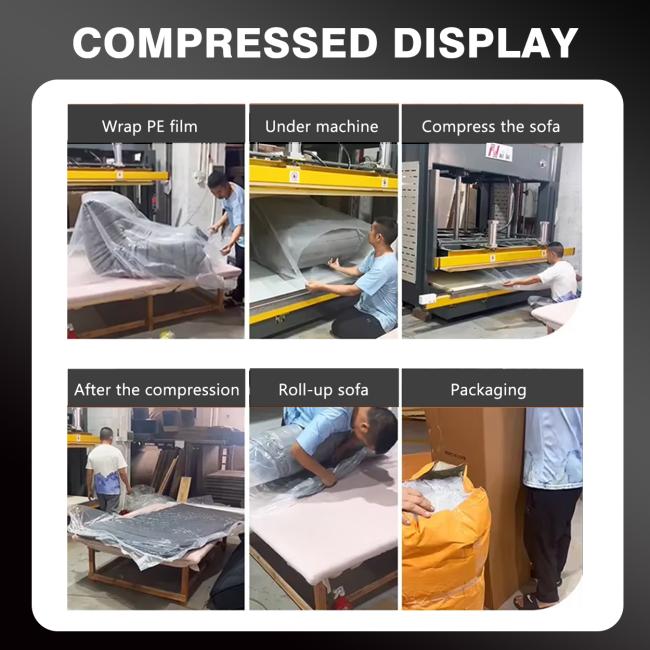 COMPRESSED DISPLAY

Wrap PE film

Under machine

Compress the sofa

After the compression

Roll-up sofa

Packaging