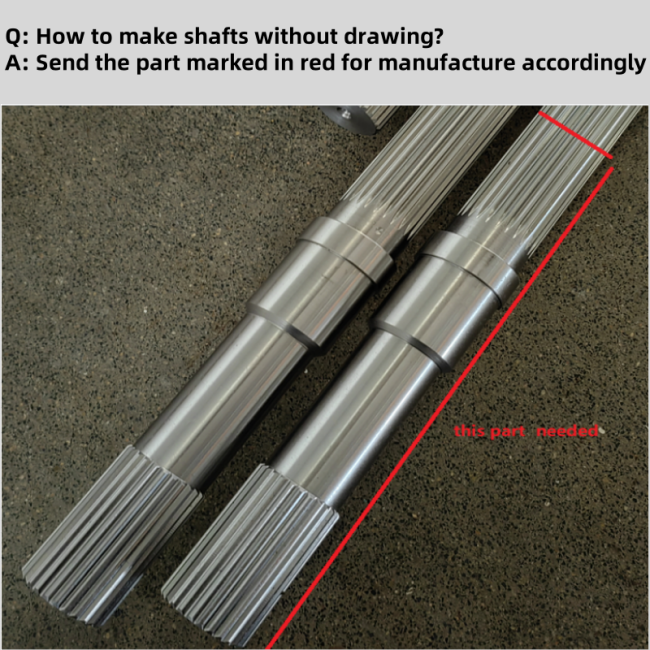 Q: How to make shafts without drawing?
A: Send the part marked in red for manufacture accordingly

this part needed