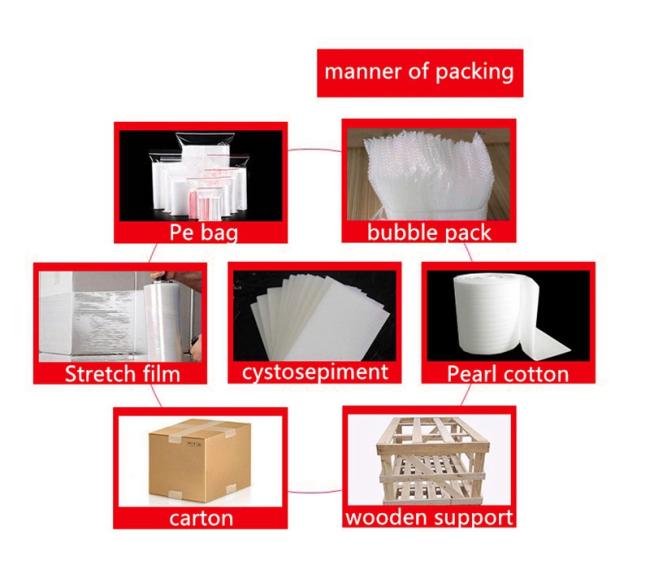 manner of packing

Pe bag

bubble pack

Stretch film

cystosepiment

Pearl cotton

carton

wooden support