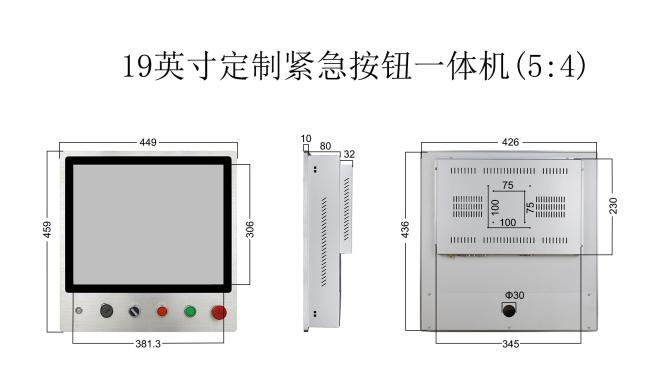 19英寸定制紧急按钮一体机(5:4)

449

459

306

381.3

10

80

32

426

436

75

100

75

100

230

Φ30

345