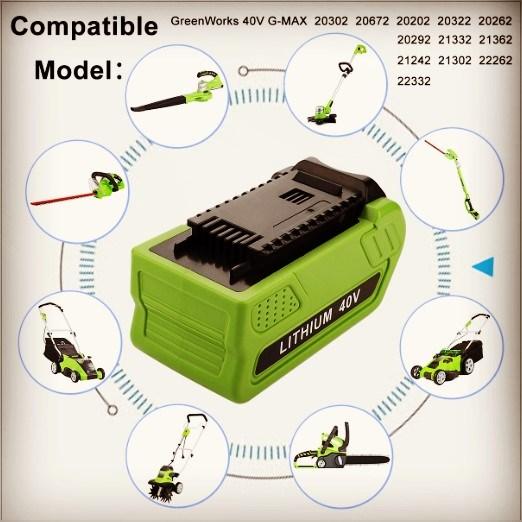 Compatible Model:

GreenWorks 40V G-MAX 20302 20672 20202 20322 20262 20292 21332 21362 21242 21302 22262 22332

LITHIUM 40V