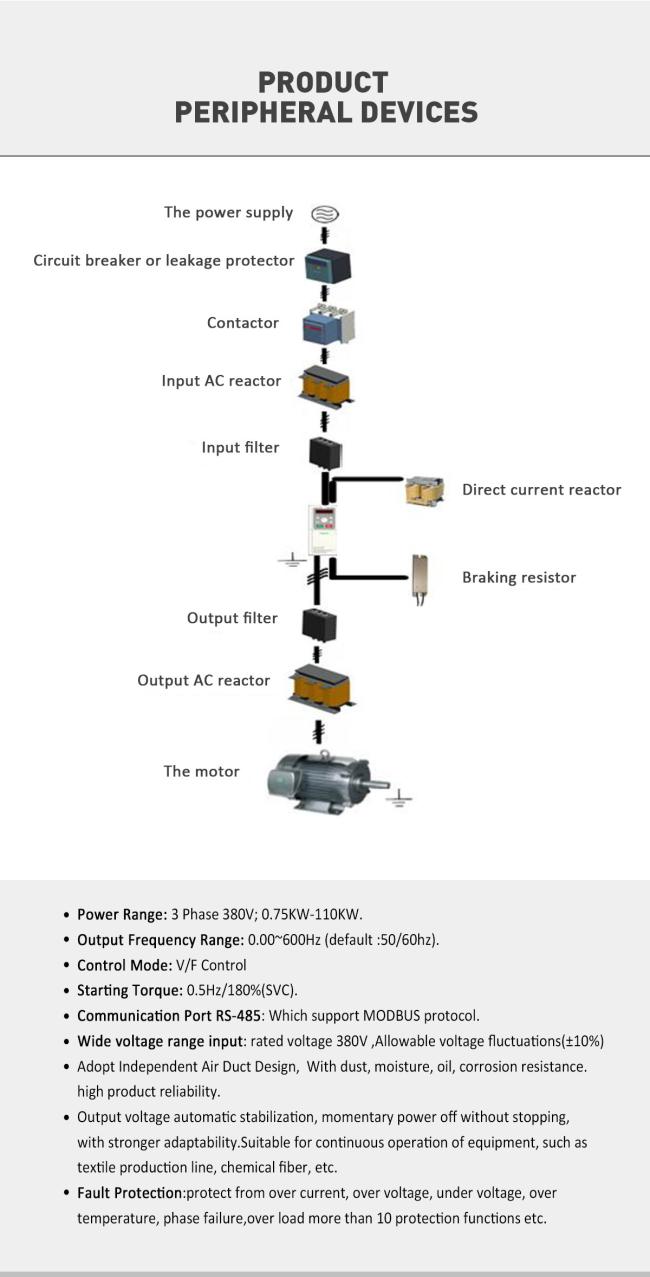 PRODUCT
PERIPHERAL DEVICES

The power supply

Circuit breaker or leakage protector

Contactor

Input AC reactor

Input filter

Direct current reactor

Braking resistor

Output filter

Output AC reactor

The motor

• Power Range: 3 Phase 380V; 0.75KW-110KW.
• Output Frequency Range: 0.00~600Hz (default :50/60hz).
• Control Mode: V/F Control
• Starting Torque: 0.5Hz/180%(SVC).
• Communication Port RS-485: Which support MODBUS protocol.
• Wide voltage range input: rated voltage 380V ,Allowable voltage fluctuations(±10%)
• Adopt Independent Air Duct Design, With dust, moisture, oil, corrosion resistance. high product reliability.
• Output voltage automatic stabilization, momentary power off without stopping, with stronger adaptability.Suitable for continuous operation of equipment, such as textile production line, chemical fiber, etc.
• Fault Protection:protect from over current, over voltage, under voltage, over temperature, phase failure,over load more than 10 protection functions etc.