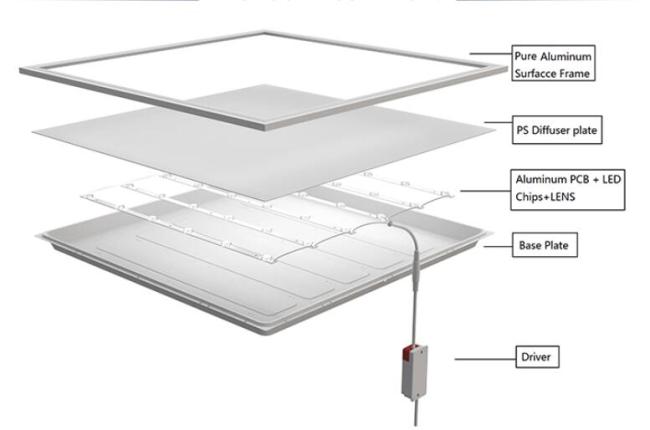 Pure Aluminum Surfacce Frame

PS Diffuser plate

Aluminum PCB + LED Chips+LENS

Base Plate

Driver